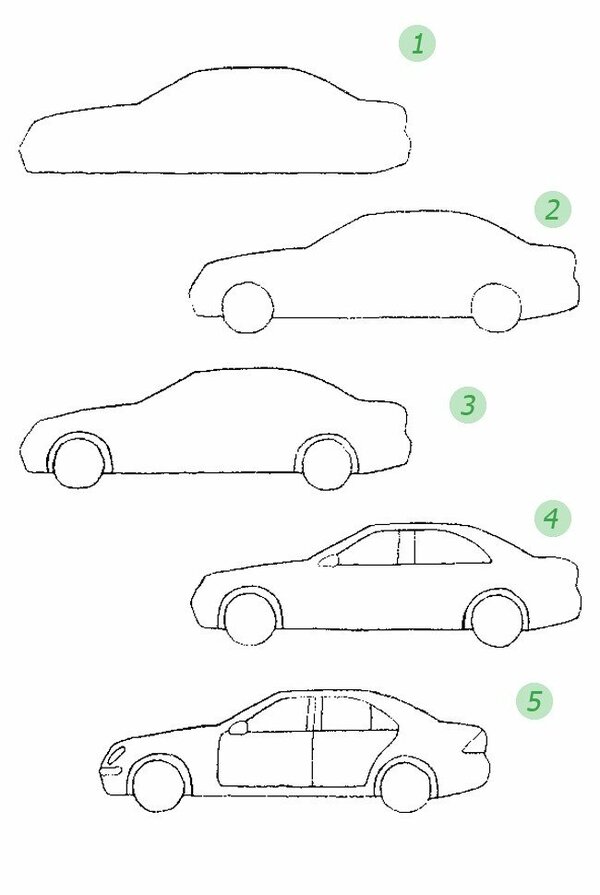 1

2

3

4

5