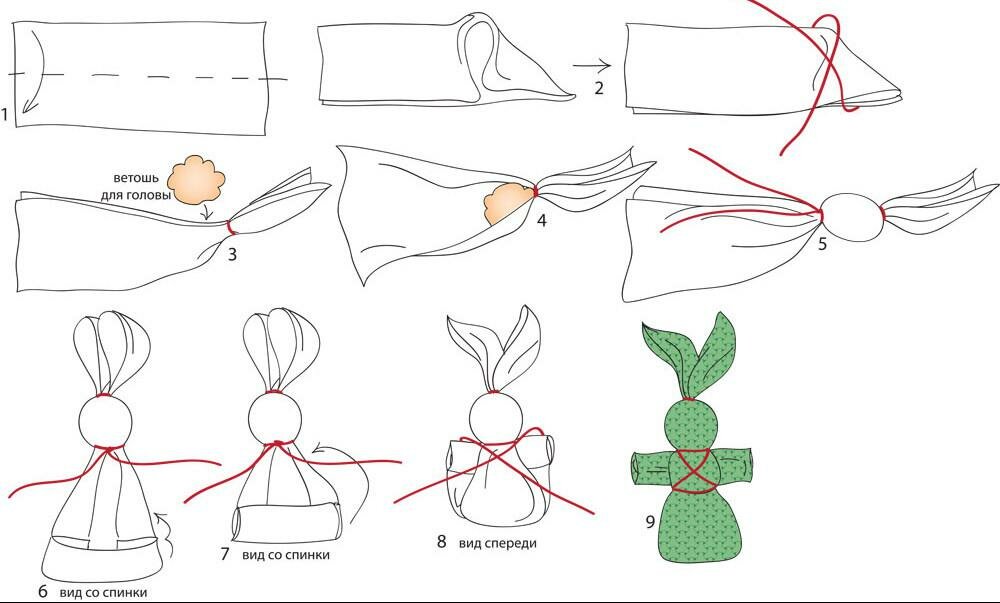 1

2

ветошь
для головы

3

4

5

6 вид со спинки

7 вид со спинки

8 вид спереди

9