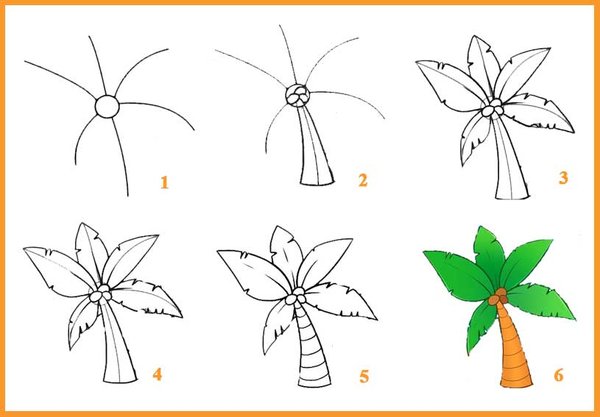 1
2
3
4
5
6