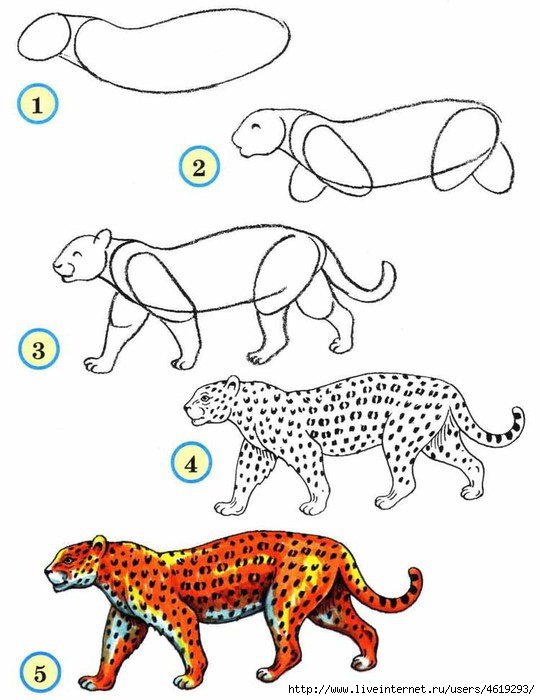 1

2

3

4

5

http://www.liveinternet.ru/users/4619293/