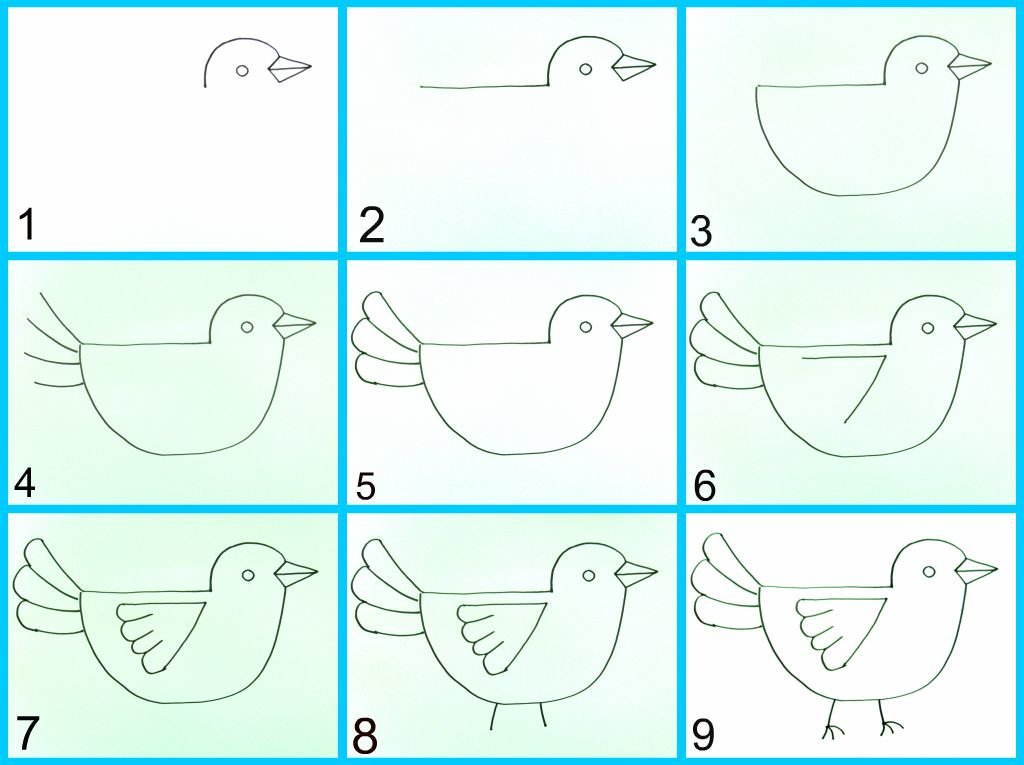 1

2

3

4

5

6

7

8

9