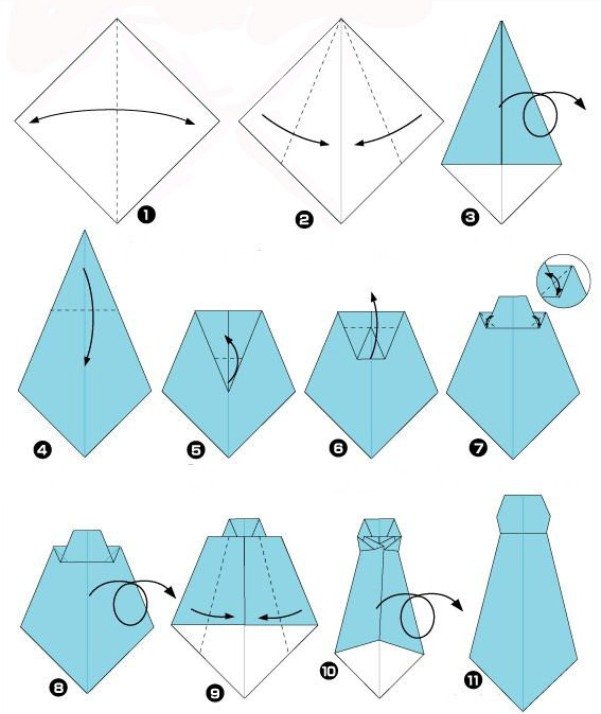 1
2
3
4
5
6
7
8
9
10
11