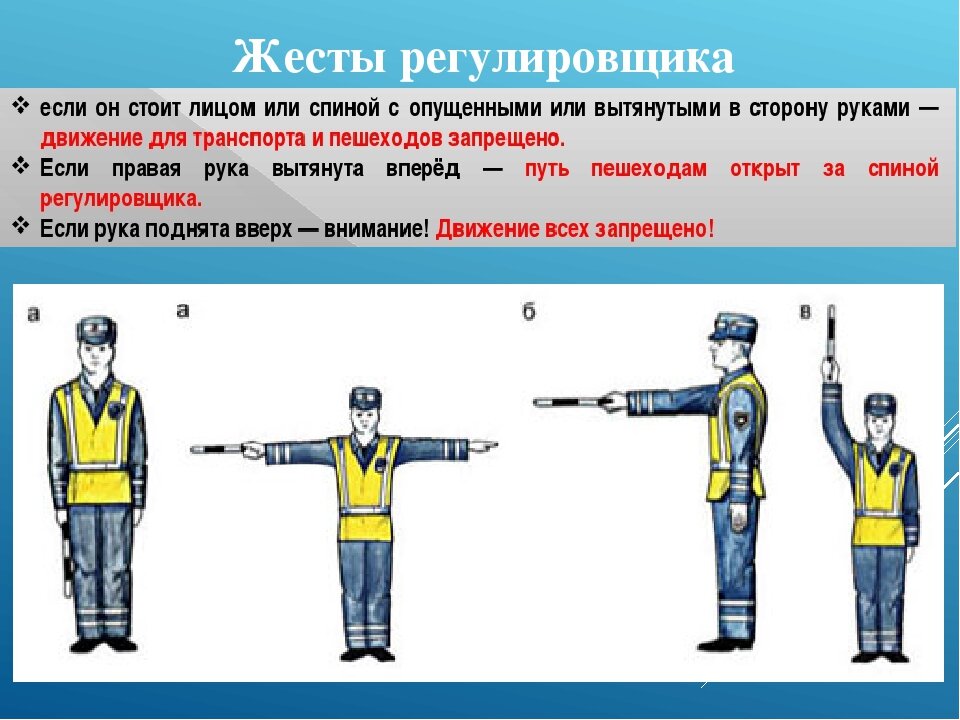 Жесты регулировщика

❖ если он стоит лицом или спиной с опущенными или вытянутыми в сторону руками — движение для транспорта и пешеходов запрещено.
❖ Если правая рука вытянута вперёд — путь пешеходам открыт за спиной регулировщика.
❖ Если рука поднята вверх — внимание! Движение всех запрещено!

а

а

б

в