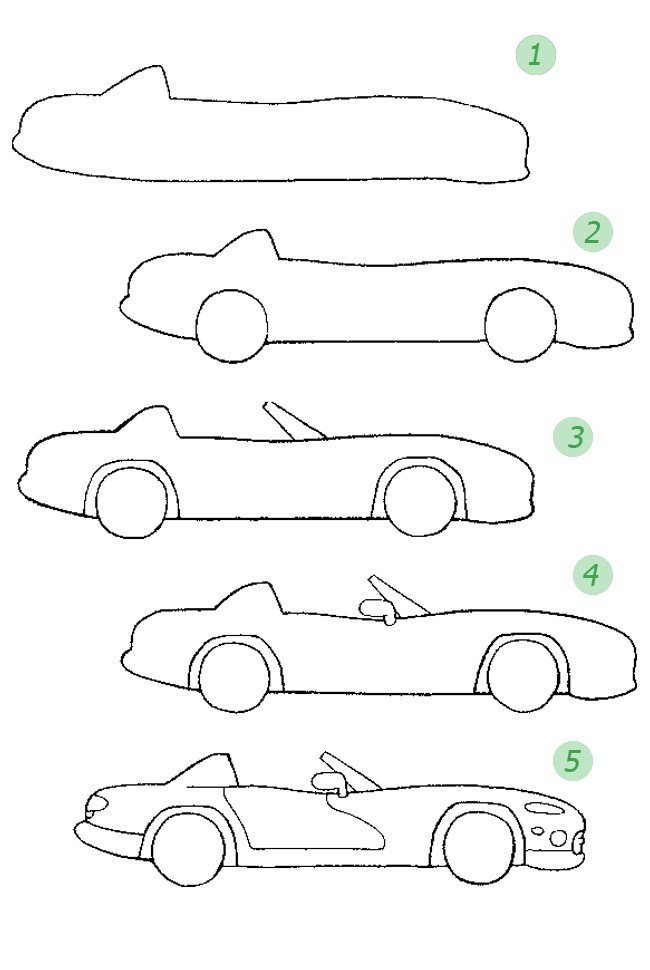 1

2

3

4

5