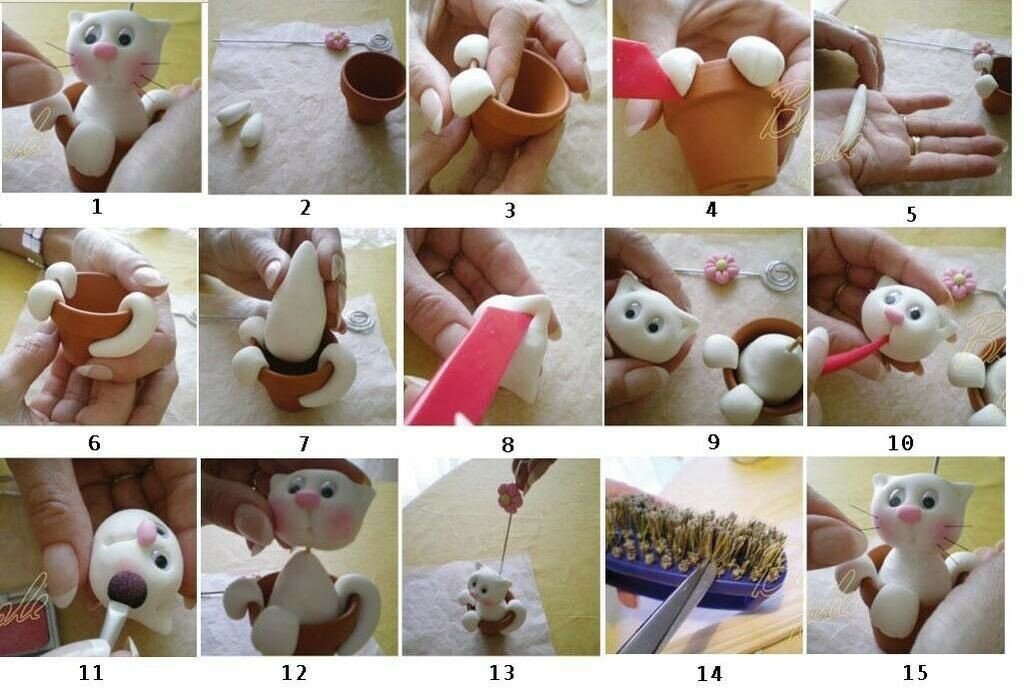 1
2
3
4
5
6
7
8
9
10
11
12
13
14
15