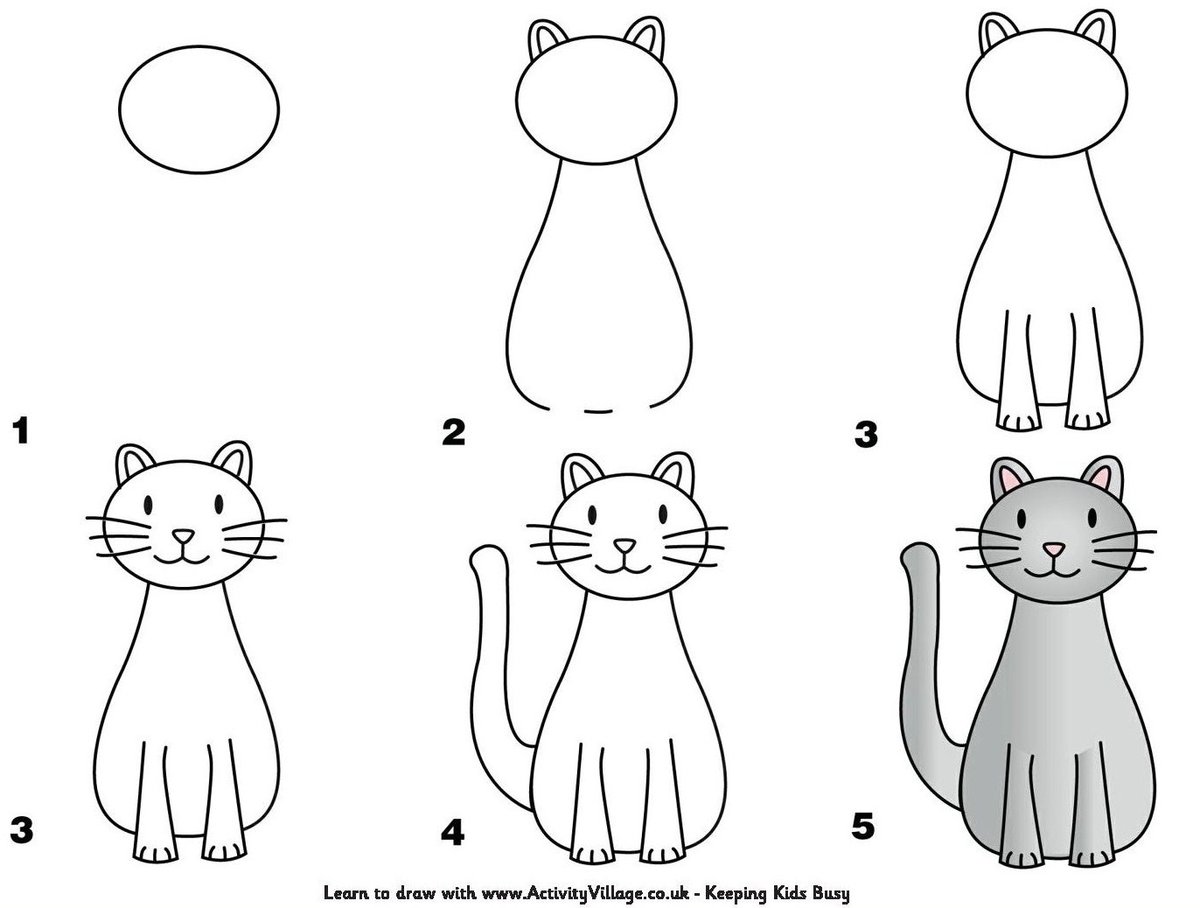 1

2

3

3

4

5

Learn to draw with www.ActivityVillage.co.uk - Keeping Kids Busy