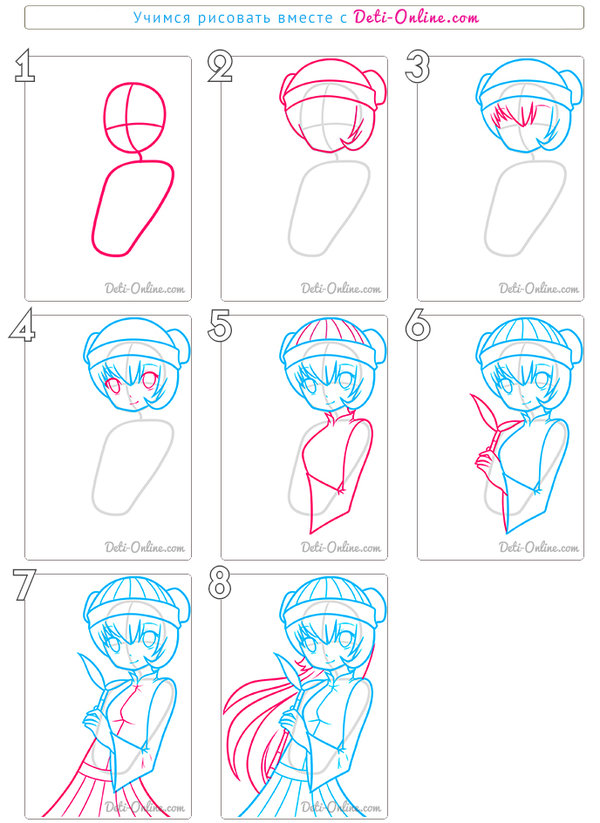 Учимся рисовать вместе с Deti-Online.com

1

Deti-Online.com

2

Deti-Online.com

3

Deti-Online.com

4

Deti-Online.com

5

Deti-Online.com

6

Deti-Online.com

7

Deti-Online.com

8

Deti-Online.com