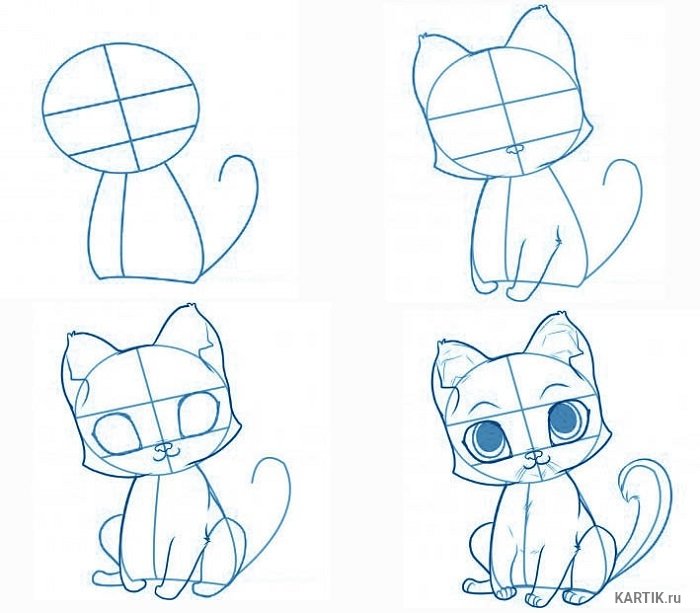 KARTIK.ru