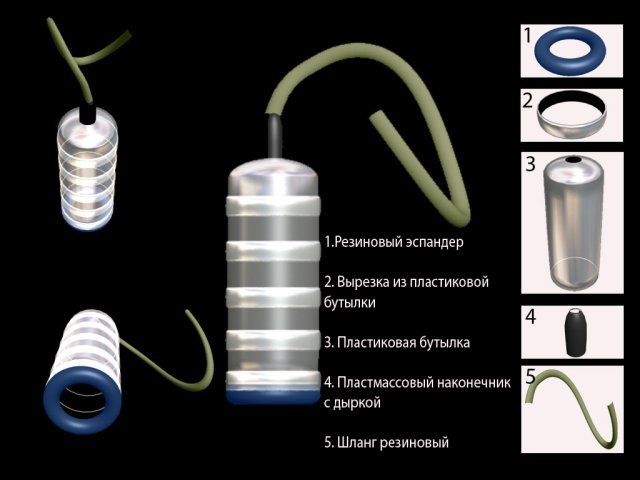 1.Резиновый эспандер

2. Вырезка из пластиковой бутылки

3. Пластиковая бутылка

4. Пластмассовый наконечник с дыркой

5. Шланг резиновый

1

2

3

4

5