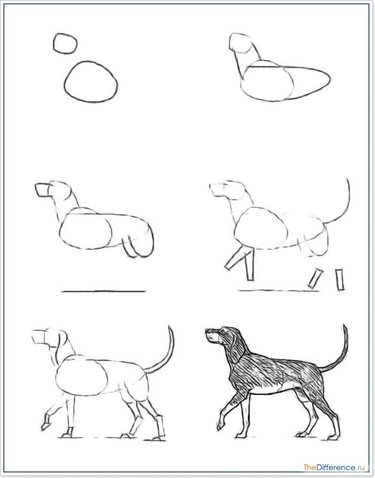 TheDifference.ru