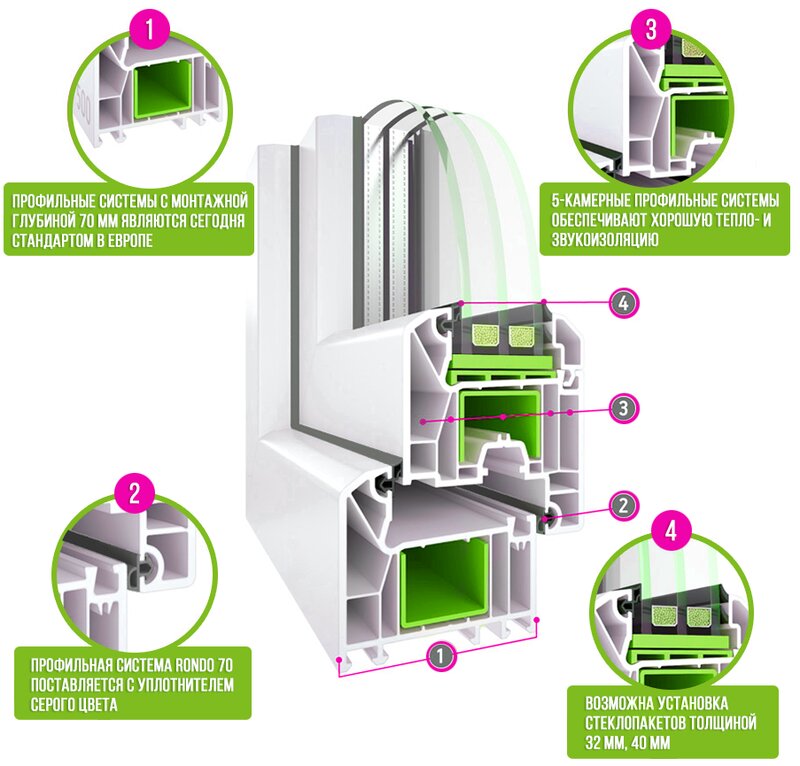 1

500

ПРОФИЛЬНЫЕ СИСТЕМЫ С МОНТАЖНОЙ ГЛУБИНОЙ 70 ММ ЯВЛЯЮТСЯ СЕГОДНЯ СТАНДАРТОМ В ЕВРОПЕ

3

5-КАМЕРНЫЕ ПРОФИЛЬНЫЕ СИСТЕМЫ ОБЕСПЕЧИВАЮТ ХОРОШУЮ ТЕПЛО- И ЗВУКОИЗОЛЯЦИЮ

4

3

2

1

2

ПРОФИЛЬНАЯ СИСТЕМА RONDO 70 ПОСТАВЛЯЕТСЯ С УПЛОТНИТЕЛЕМ СЕРОГО ЦВЕТА

4

ВОЗМОЖНА УСТАНОВКА СТЕКЛОПАКЕТОВ ТОЛЩИНОЙ 32 ММ, 40 ММ