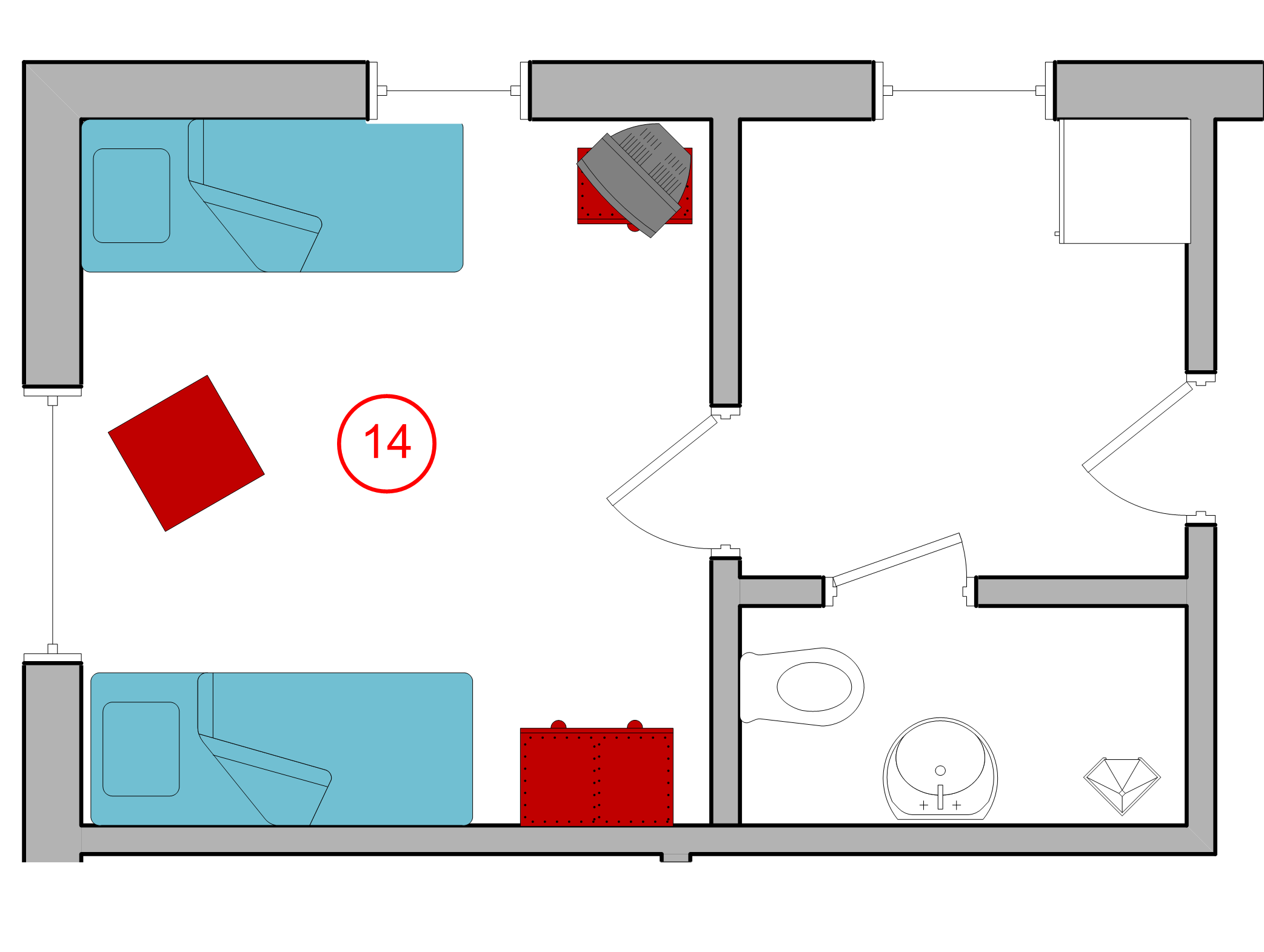 14