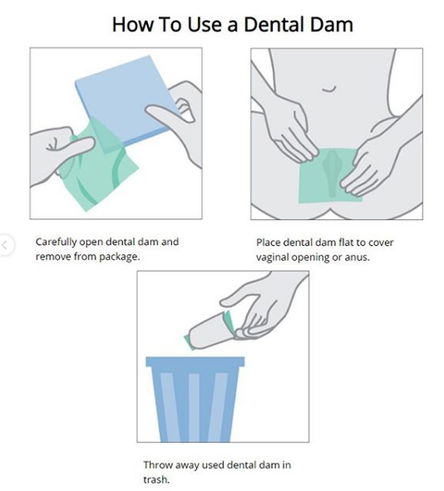 How To Use a Dental Dam

Carefully open dental dam and remove from package.

Place dental dam flat to cover vaginal opening or anus.

Throw away used dental dam in trash.