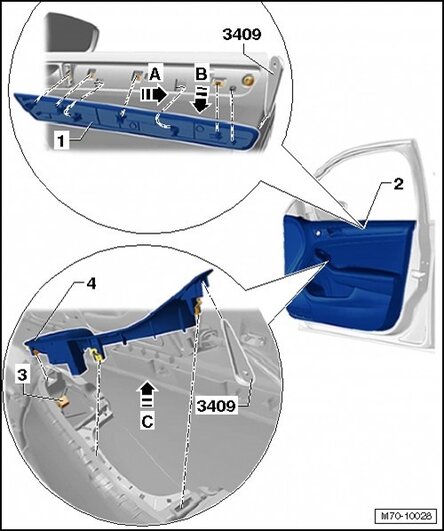 3409
A
B
1
2
4
3
C
3409
M70-10028