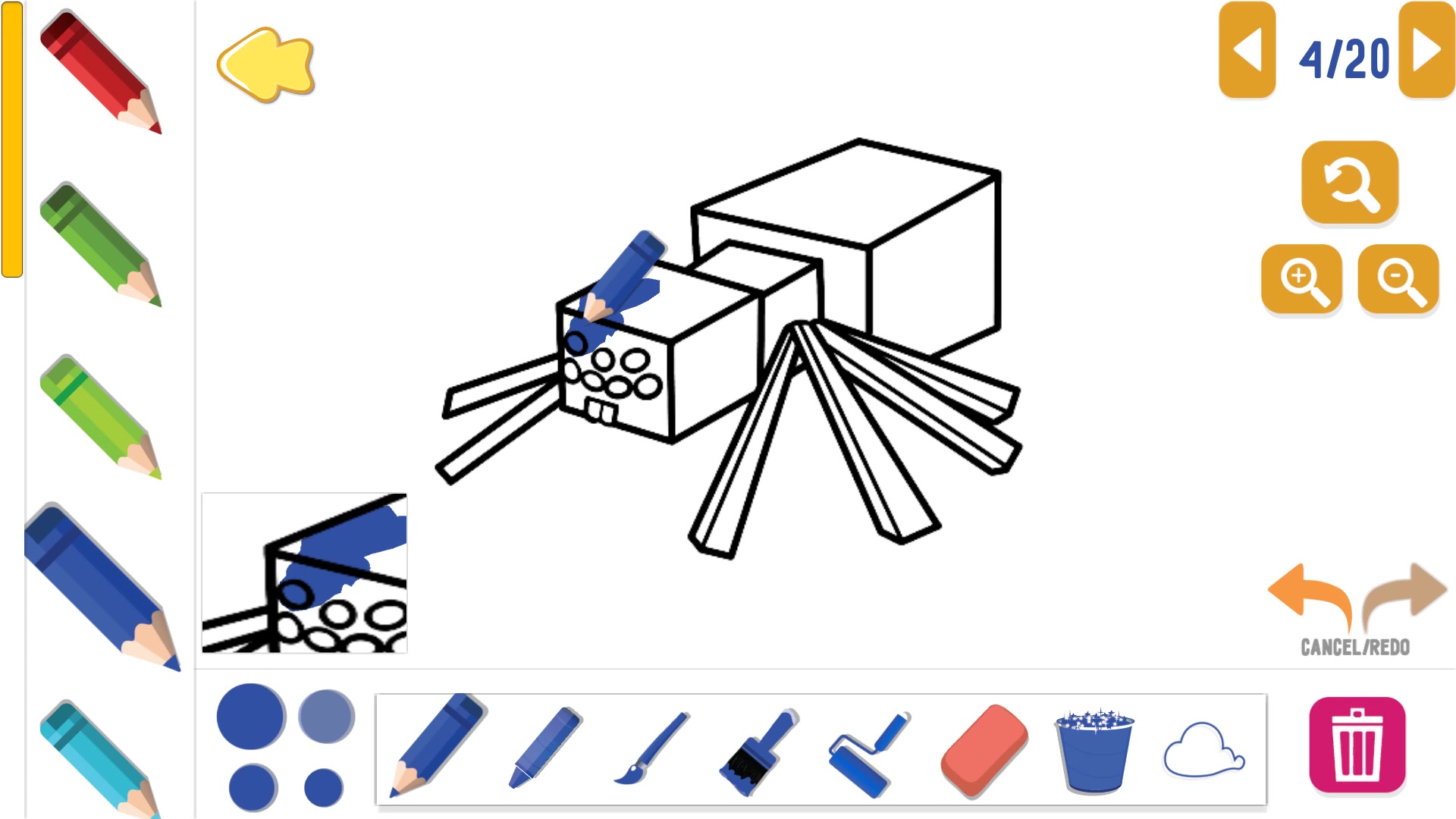 4/20

CANCEL/REDO