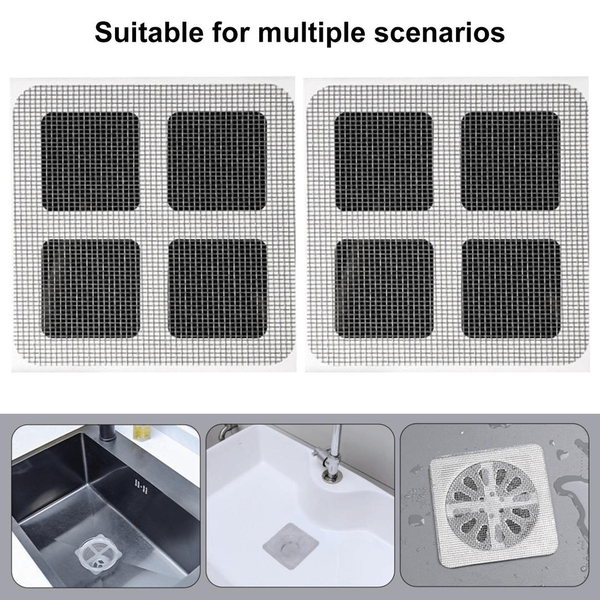 Suitable for multiple scenarios