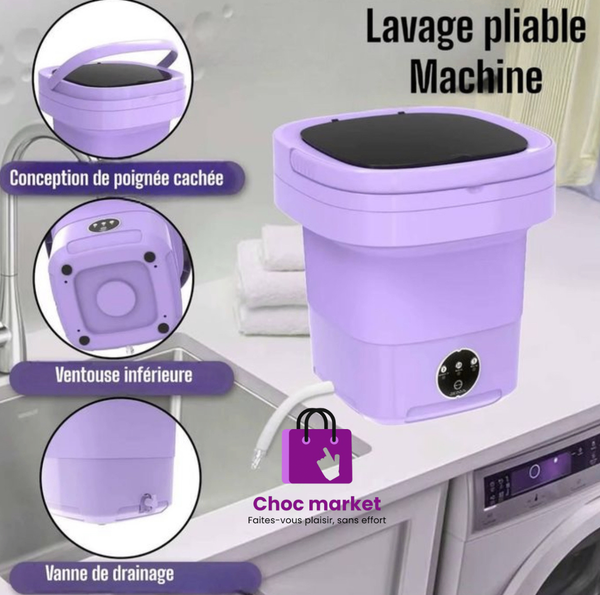 Lavage pliable
Machine

Conception de poignée cachée

Ventouse inférieure

Vanne de drainage

Choc market
Faites-vous plaisir, sans effort