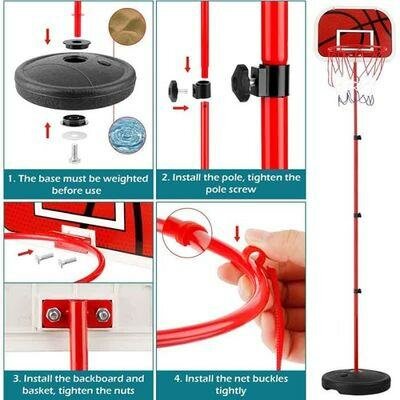 1. The base must be weighted before use

2. Install the pole, tighten the pole screw

3. Install the backboard and basket, tighten the nuts

4. Install the net buckles tightly