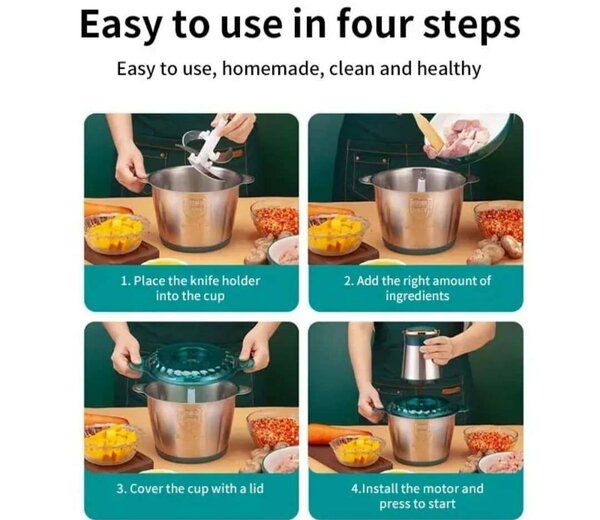 Easy to use in four steps

Easy to use, homemade, clean and healthy

1. Place the knife holder into the cup

2. Add the right amount of ingredients

3. Cover the cup with a lid

4.Install the motor and press to start