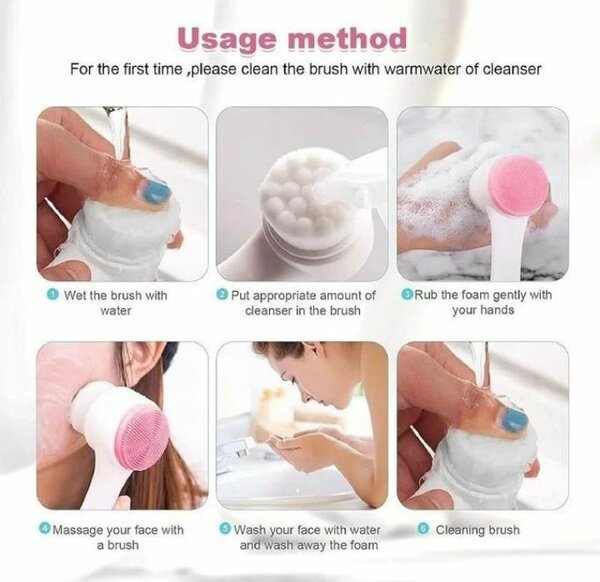 Usage method

For the first time ,please clean the brush with warmwater of cleanser

1 Wet the brush with water

2 Put appropriate amount of cleanser in the brush

3 Rub the foam gently with your hands

4 Massage your face with a brush

5 Wash your face with water and wash away the foam

6 Cleaning brush