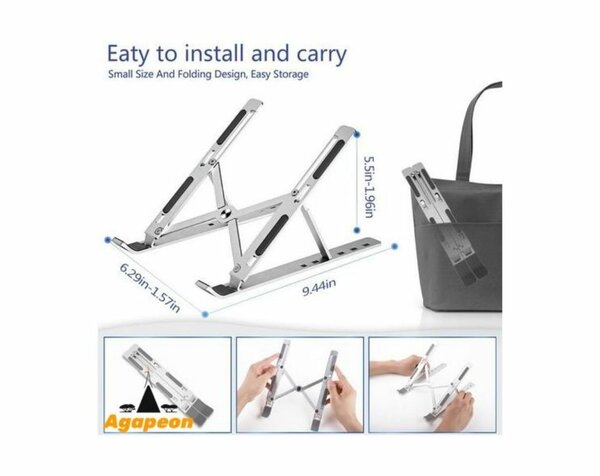 Eaty to install and carry

Small Size And Folding Design, Easy Storage

5.5in-1.96in

6.29in-1.57in

9.44in

Agapeon