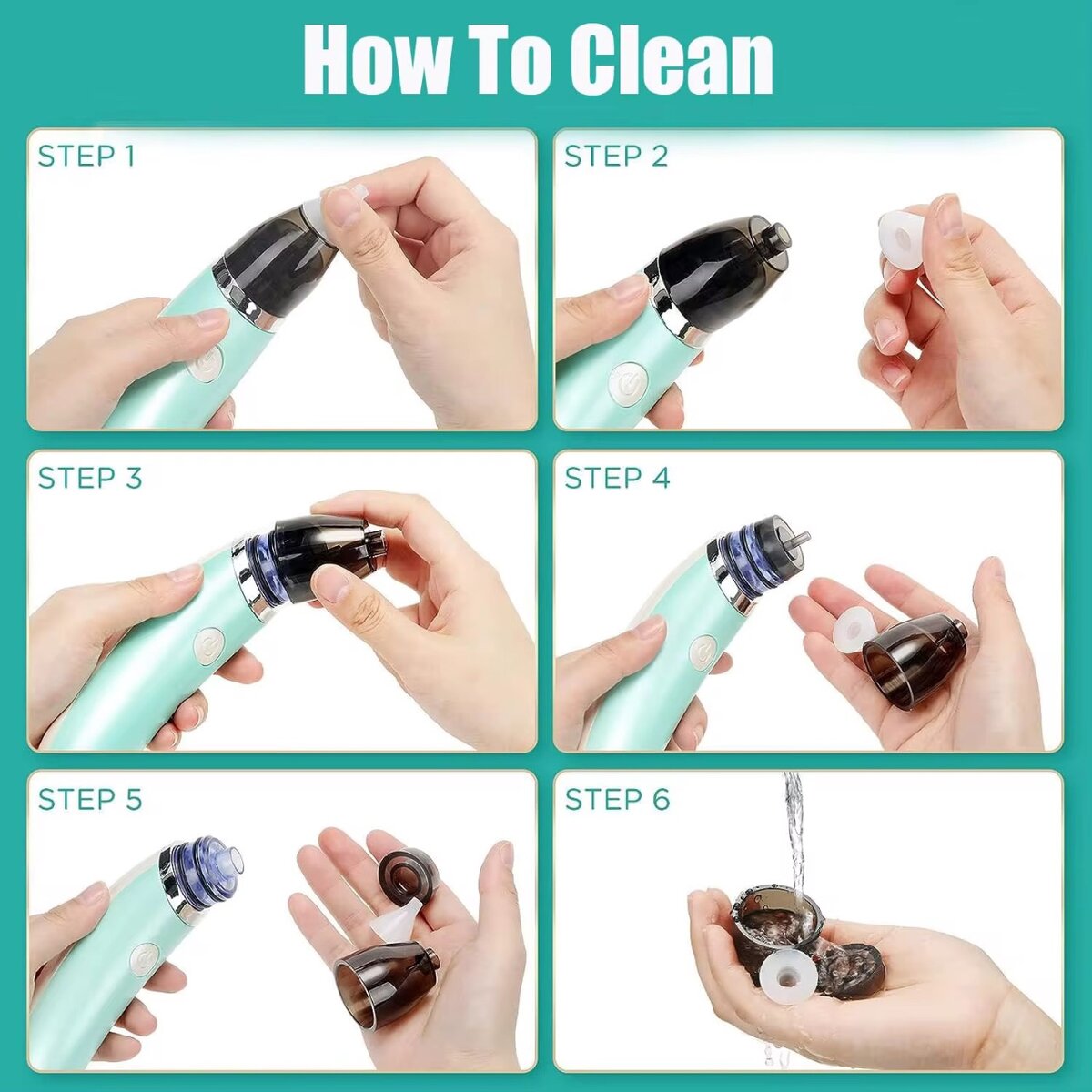 How To Clean

STEP 1

STEP 2

STEP 3

STEP 4

STEP 5

STEP 6