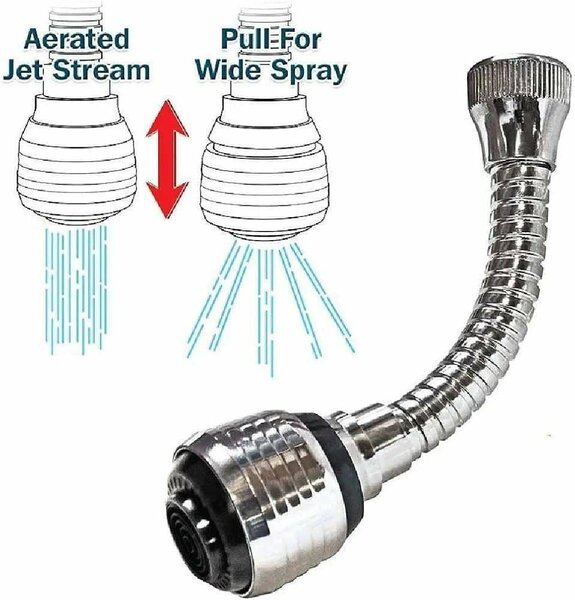 Aerated Jet Stream

Pull For Wide Spray