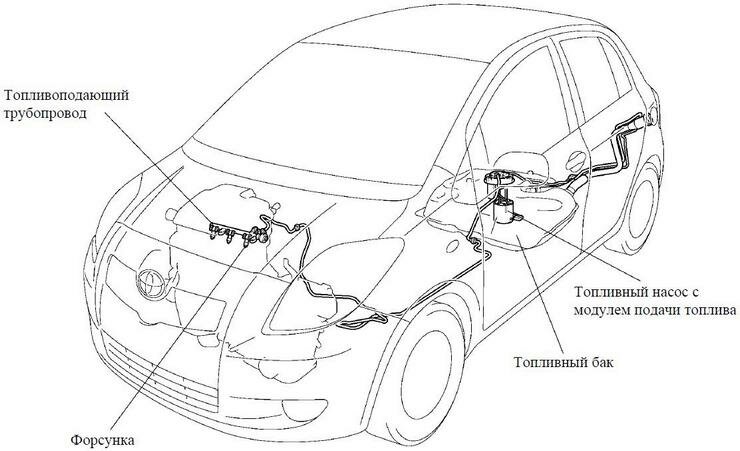 Топливоподающий трубопровод

Топливный насос с модулем подачи топлива

Топливный бак

Форсунка