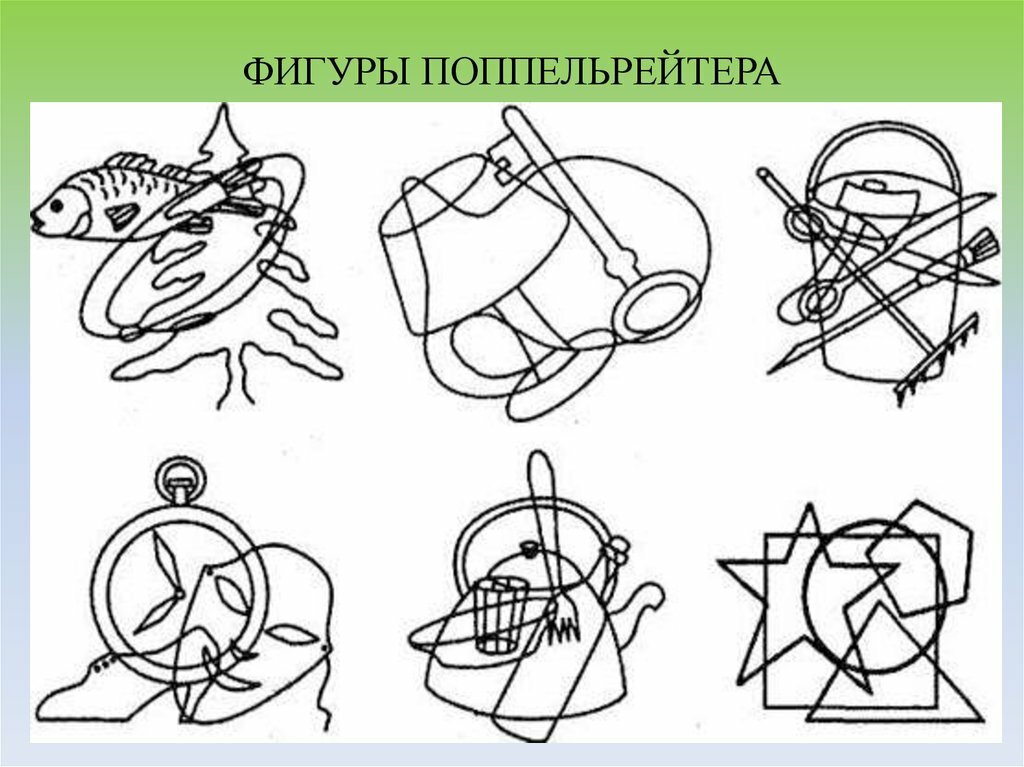 ФИГУРЫ ПОППЕЛЬРЕЙТЕРА