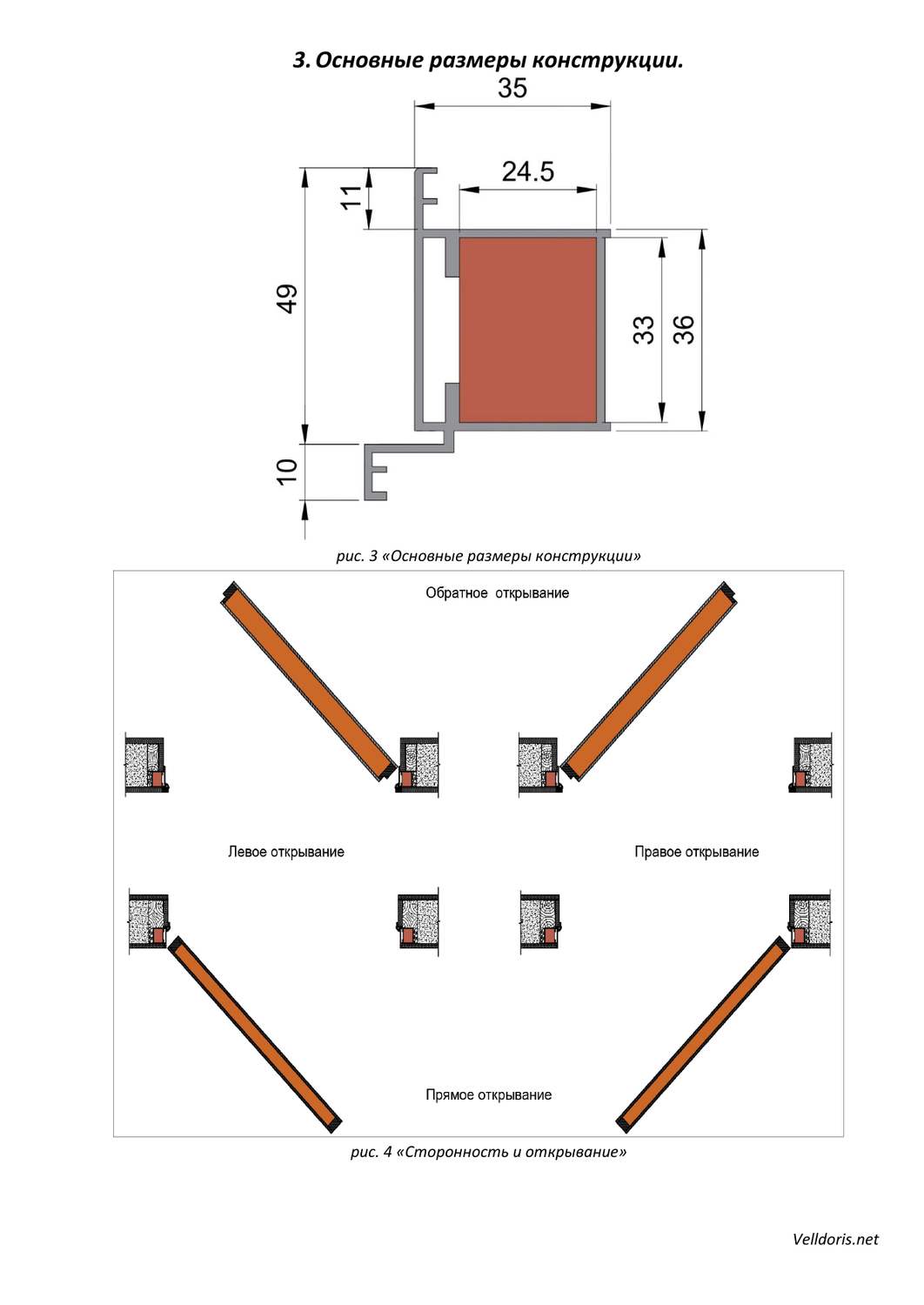 3. Основные размеры конструкции.

35

24.5

11

49

33

36

10

рис. 3 «Основные размеры конструкции»

Обратное открывание

Левое открывание

Правое открывание

Прямое открывание

рис. 4 «Сторонность и открывание»

Velldoris.net