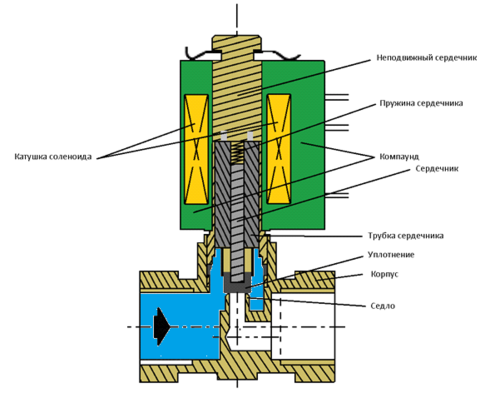 Неподвижный сердечник

Пружина сердечника

Катушка соленоида

Компаунд

Сердечник

Трубка сердечника

Уплотнение

Корпус

Седло