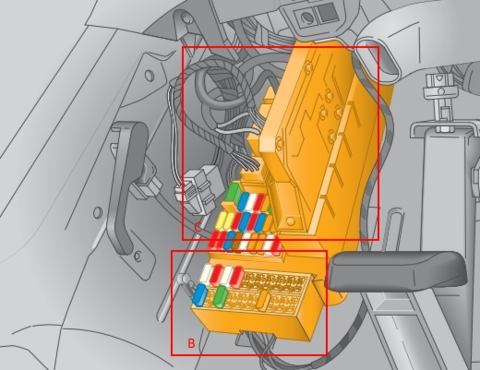 C

B