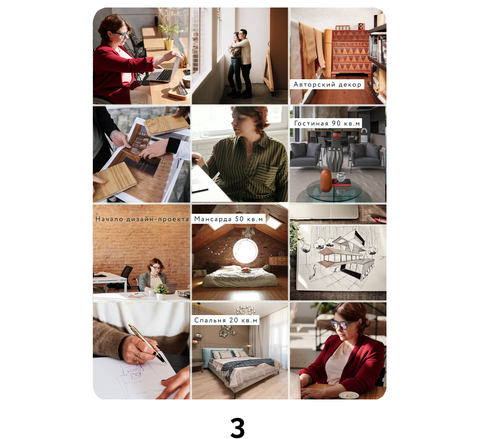 Авторский декор

Гостиная 90 кв.м

Начало дизайн-проекта

Мансарда 50 кв.м

Спальня 20 кв.м

3