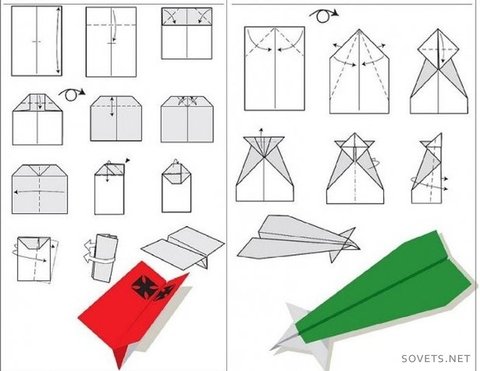 SOVETS.NET