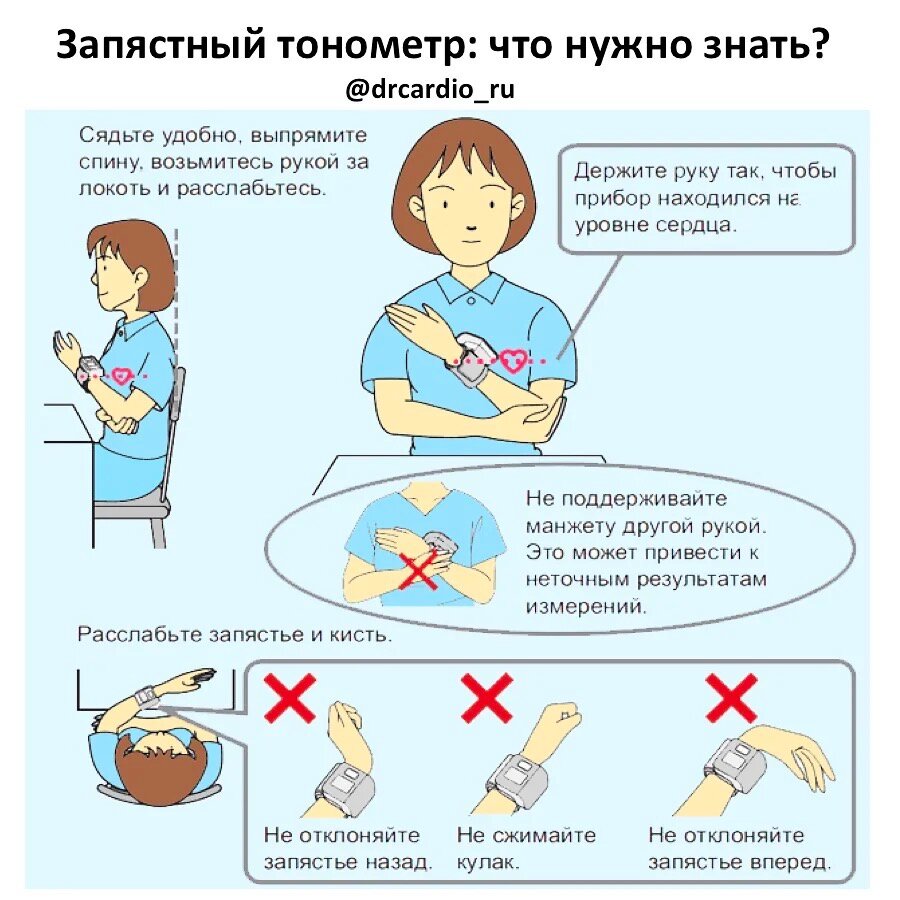 Запястный тонометр: что нужно знать?

@drcardio_ru

Сядьте удобно, выпрямите спину, возьмитесь рукой за локоть и расслабьтесь.

Держите руку так, чтобы прибор находился на уровне сердца.

Не поддерживайте манжету другой рукой. Это может привести к неточным результатам измерений.

Расслабьте запястье и кисть.

Не отклоняйте запястье назад.

Не сжимайте кулак.

Не отклоняйте запястье вперед.