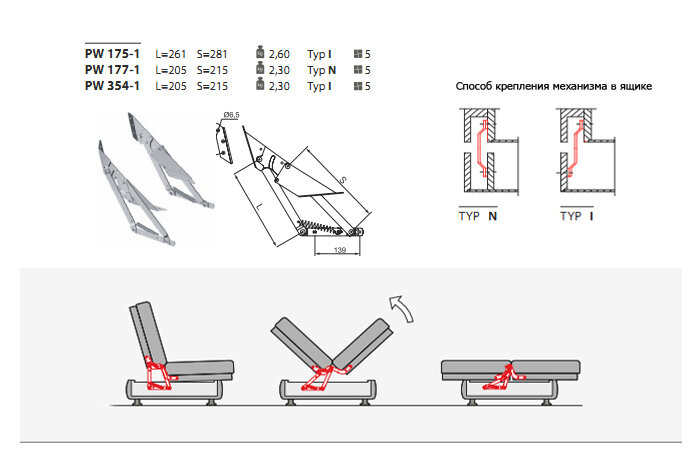 | PW 175-1 | L=261 | S=281 | 2,60 | Typ I | 5 |
|---|---|---|---|---|---|
| PW 177-1 | L=205 | S=215 | 2,30 | Typ N | 5 |
| PW 354-1 | L=205 | S=215 | 2,30 | Typ I | 5 |

Способ крепления механизма в ящике

Ø6,5

S

L

139

TYP N

TYP I