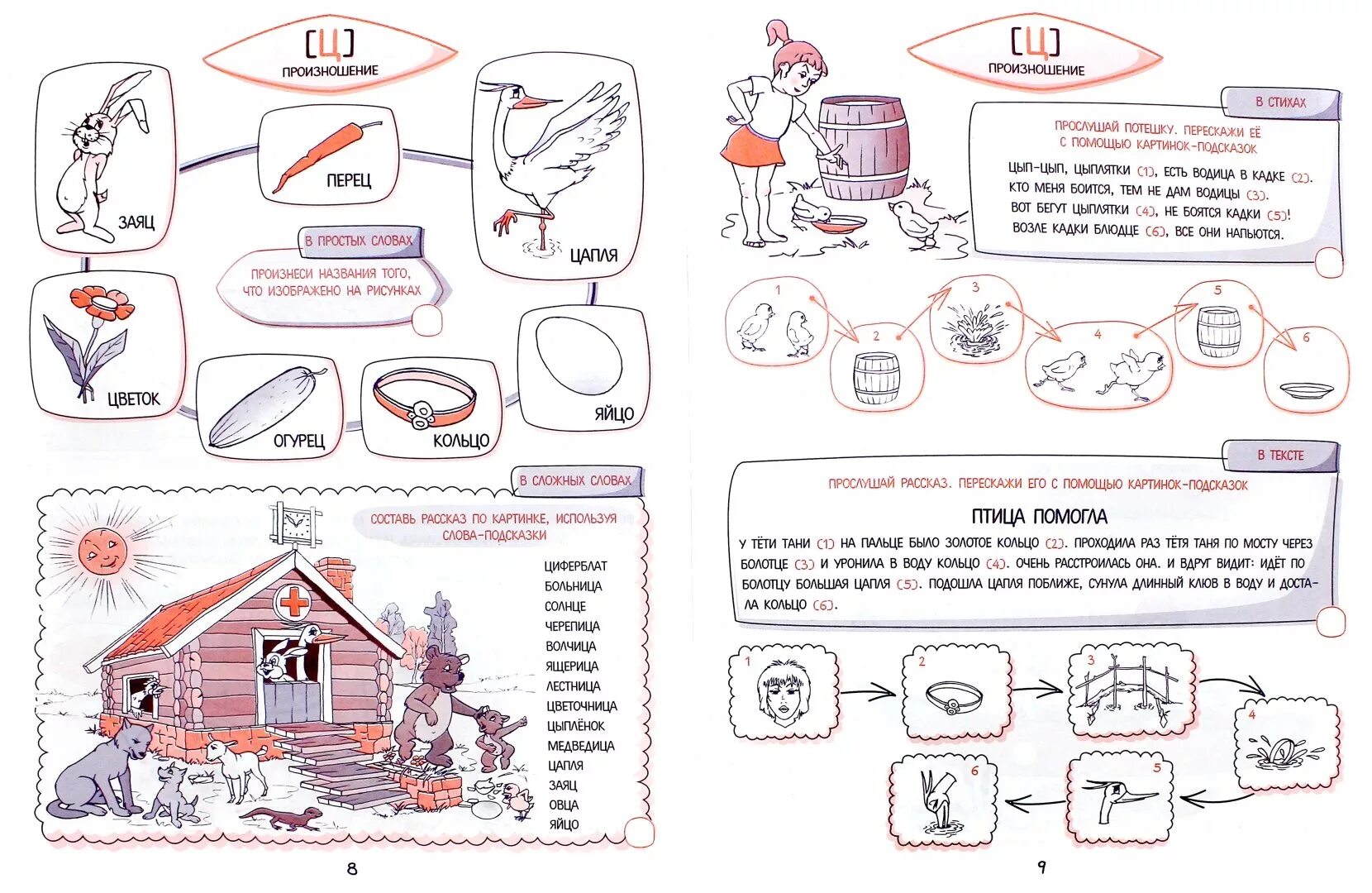 [Ц]
ПРОИЗНОШЕНИЕ

ЗАЯЦ

ПЕРЕЦ

ЦАПЛЯ

В ПРОСТЫХ СЛОВАХ

ПРОИЗНЕСИ НАЗВАНИЯ ТОГО, ЧТО ИЗОБРАЖЕНО НА РИСУНКАХ

ЦВЕТОК

ОГУРЕЦ

КОЛЬЦО

ЯЙЦО

В СЛОЖНЫХ СЛОВАХ

СОСТАВЬ РАССКАЗ ПО КАРТИНКЕ, ИСПОЛЬЗУЯ СЛОВА-ПОДСКАЗКИ

ЦИФЕРБЛАТ
БОЛЬНИЦА
СОЛНЦЕ
ЧЕРЕПИЦА
ВОЛЧИЦА
ЯЩЕРИЦА
ЛЕСТНИЦА
ЦВЕТОЧНИЦА
ЦЫПЛЁНОК
МЕДВЕДИЦА
ЦАПЛЯ
ЗАЯЦ
ОВЦА
ЯЙЦО

8

[Ц]
ПРОИЗНОШЕНИЕ

В СТИХАХ

ПРОСЛУШАЙ ПОТЕШКУ. ПЕРЕСКАЖИ ЕЁ С ПОМОЩЬЮ КАРТИНОК-ПОДСКАЗОК

ЦЫП-ЦЫП, ЦЫПЛЯТКИ (1), ЕСТЬ ВОДИЦА В КАДКЕ (2).
КТО МЕНЯ БОИТСЯ, ТЕМ НЕ ДАМ ВОДИЦЫ (3).
ВОТ БЕГУТ ЦЫПЛЯТКИ (4), НЕ БОЯТСЯ КАДКИ (5)!
ВОЗЛЕ КАДКИ БЛЮДЦЕ (6), ВСЕ ОНИ НАПЬЮТСЯ.

1 2 3 4 5 6

В ТЕКСТЕ

ПРОСЛУШАЙ РАССКАЗ. ПЕРЕСКАЖИ ЕГО С ПОМОЩЬЮ КАРТИНОК-ПОДСКАЗОК

ПТИЦА ПОМОГЛА

У ТЁТИ ТАНИ (1) НА ПАЛЬЦЕ БЫЛО ЗОЛОТОЕ КОЛЬЦО (2). ПРОХОДИЛА РАЗ ТЁТЯ ТАНЯ ПО МОСТУ ЧЕРЕЗ БОЛОТЦЕ (3) И УРОНИЛА В ВОДУ КОЛЬЦО (4). ОЧЕНЬ РАССТРОИЛАСЬ ОНА. И ВДРУГ ВИДИТ: ИДЁТ ПО БОЛОТЦУ БОЛЬШАЯ ЦАПЛЯ (5). ПОДОШЛА ЦАПЛЯ ПОБЛИЖЕ, СУНУЛА ДЛИННЫЙ КЛЮВ В ВОДУ И ДОСТАЛА КОЛЬЦО (6).

1 2 3 4 5 6

9