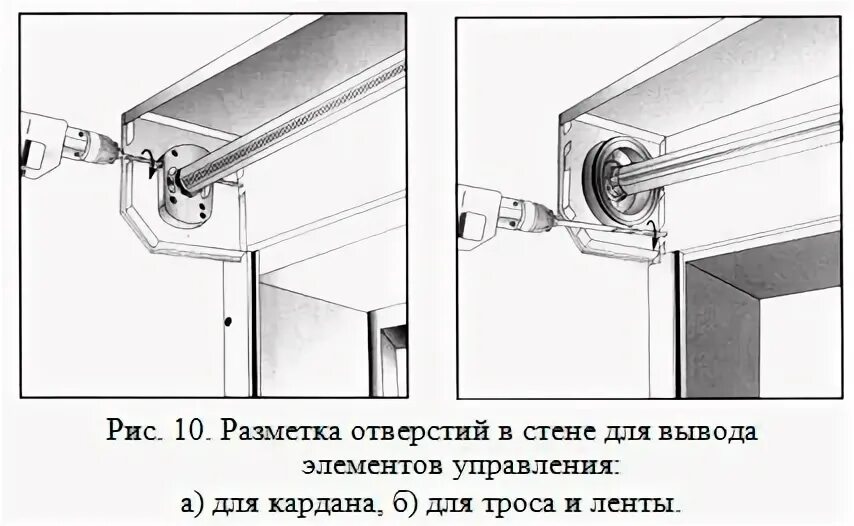 Рис. 10. Разметка отверстий в стене для вывода элементов управления:
а) для кардана, б) для троса и ленты.