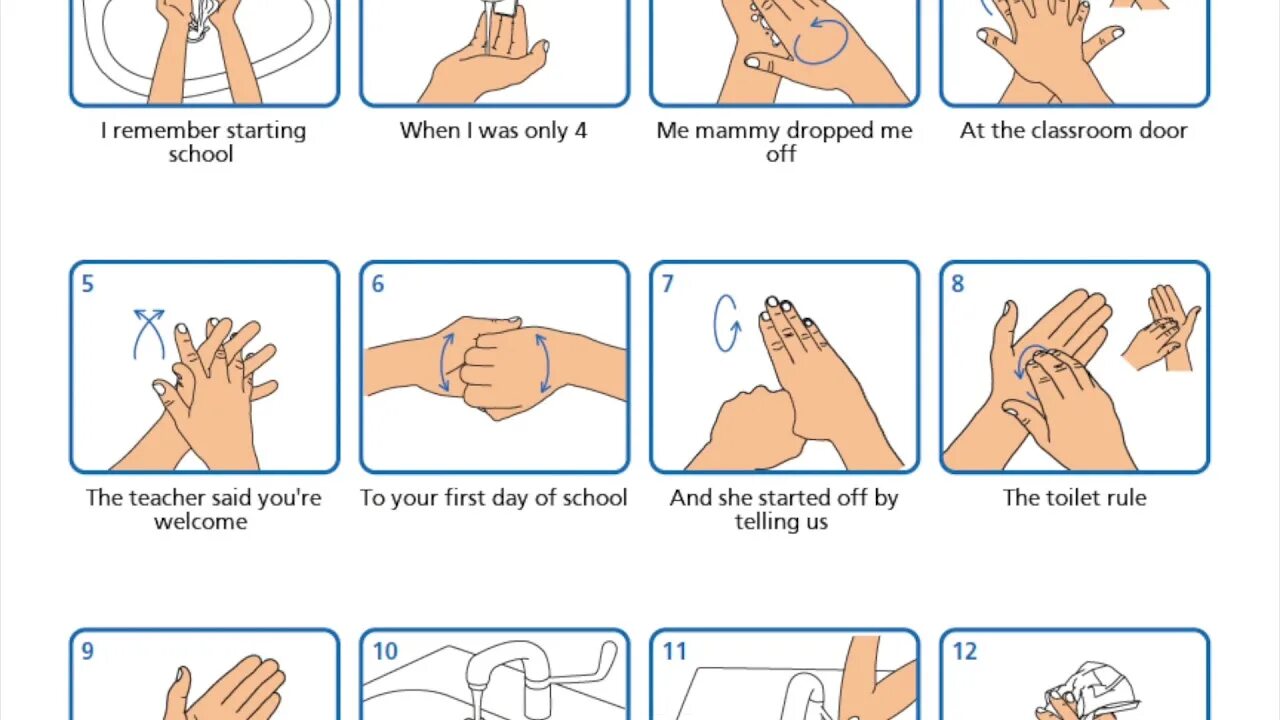 I remember starting school

When I was only 4

Me mammy dropped me off

At the classroom door

5

The teacher said you're welcome

6

To your first day of school

7

And she started off by telling us

8

The toilet rule

9

10

11

12