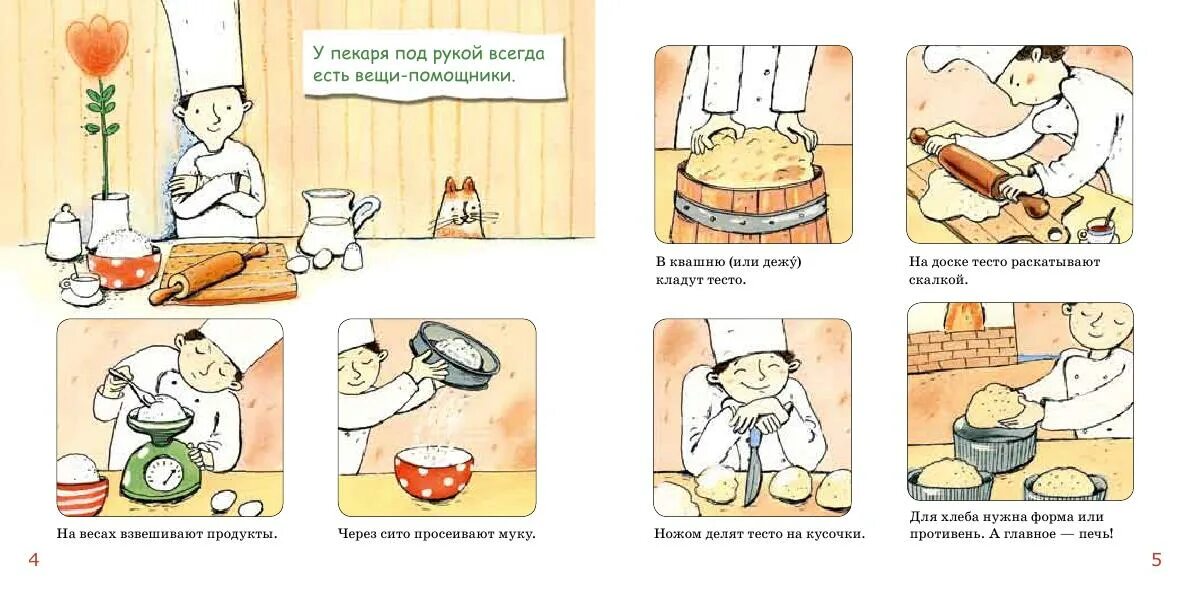 У пекаря под рукой всегда есть вещи-помощники.

На весах взвешивают продукты.

Через сито просеивают муку.

4

В квашню (или дежу́) кладут тесто.

На доске тесто раскатывают скалкой.

Ножом делят тесто на кусочки.

Для хлеба нужна форма или противень. А главное — печь!

5