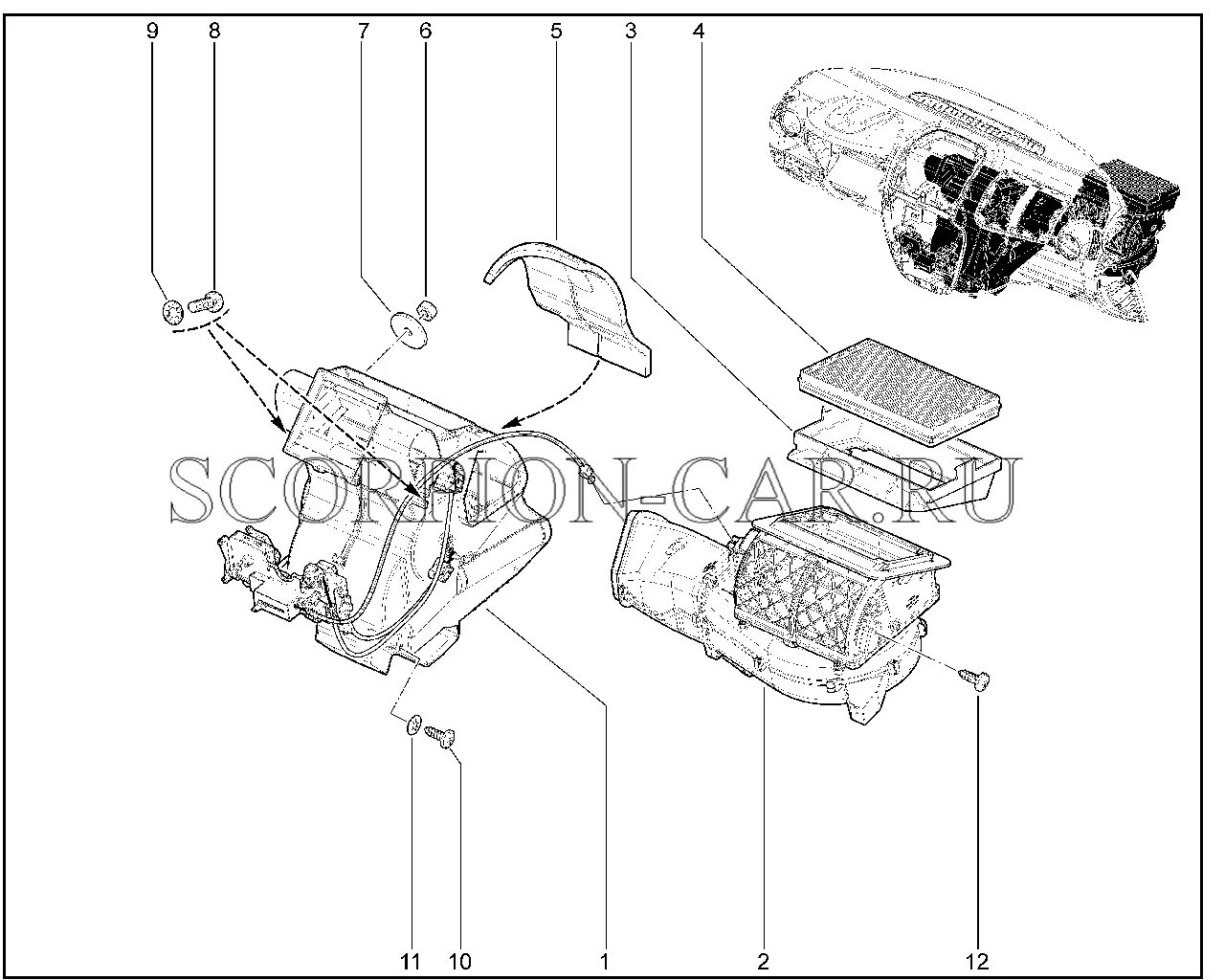 9 8 7 6 5 3 4

SCORPION-CAR.RU

11 10 1 2 12