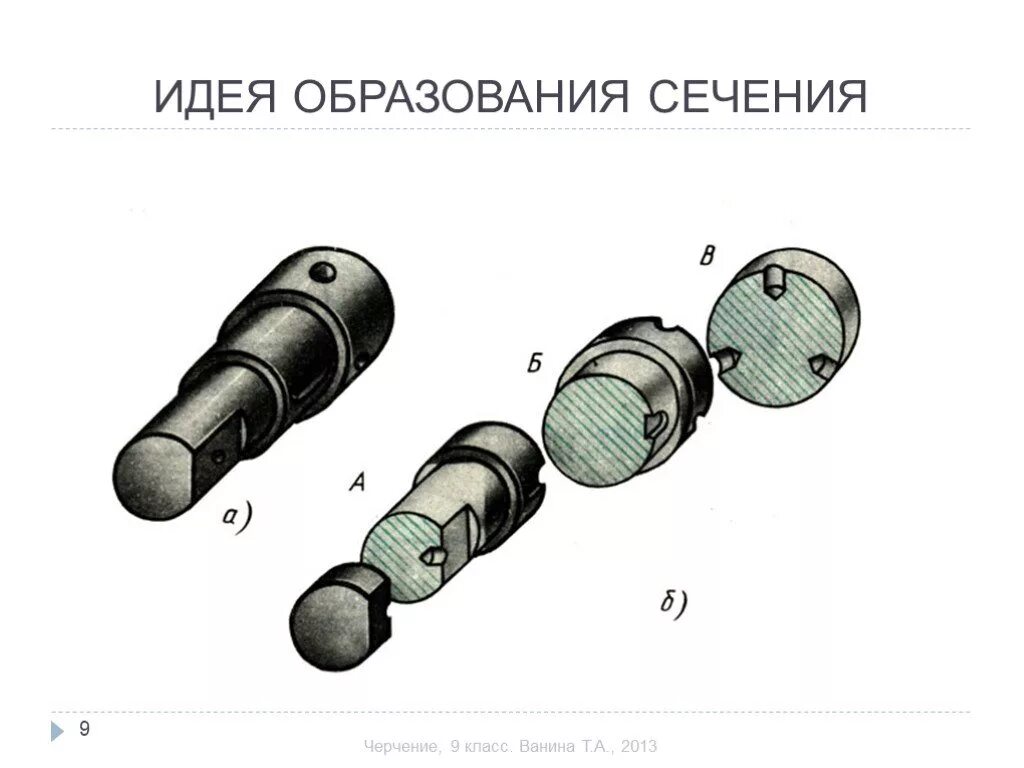 ИДЕЯ ОБРАЗОВАНИЯ СЕЧЕНИЯ

В

Б

А

а)

б)

9

Черчение, 9 класс. Ванина Т.А., 2013