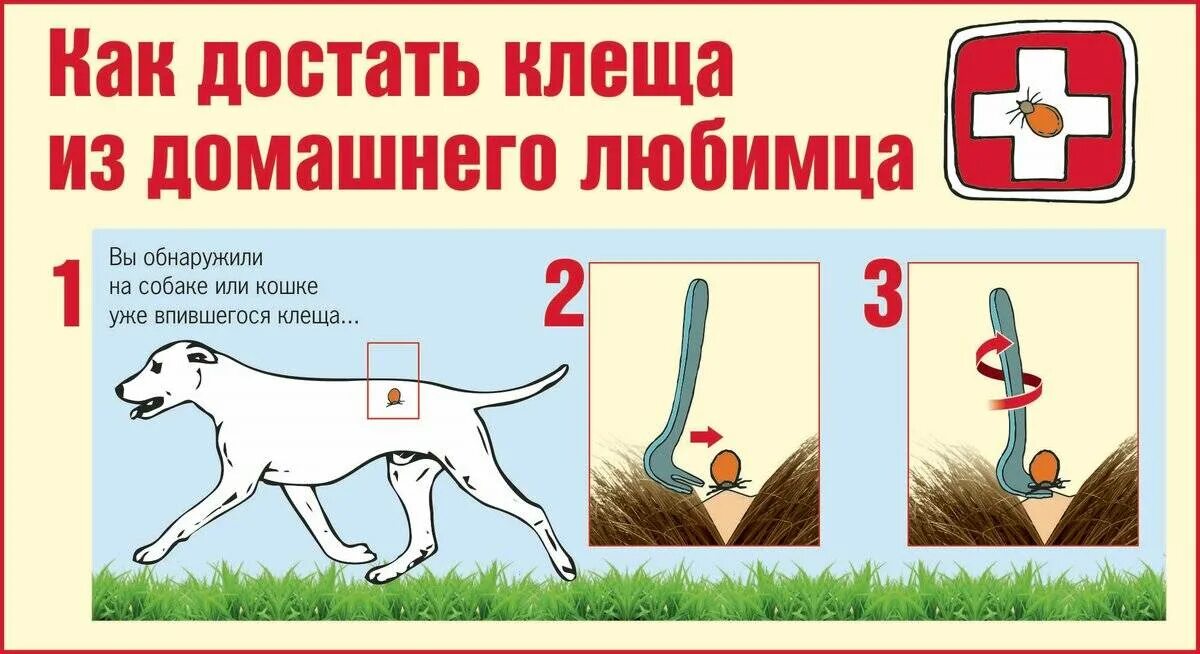 Как достать клеща из домашнего любимца

1

Вы обнаружили на собаке или кошке уже впившегося клеща...

2

3