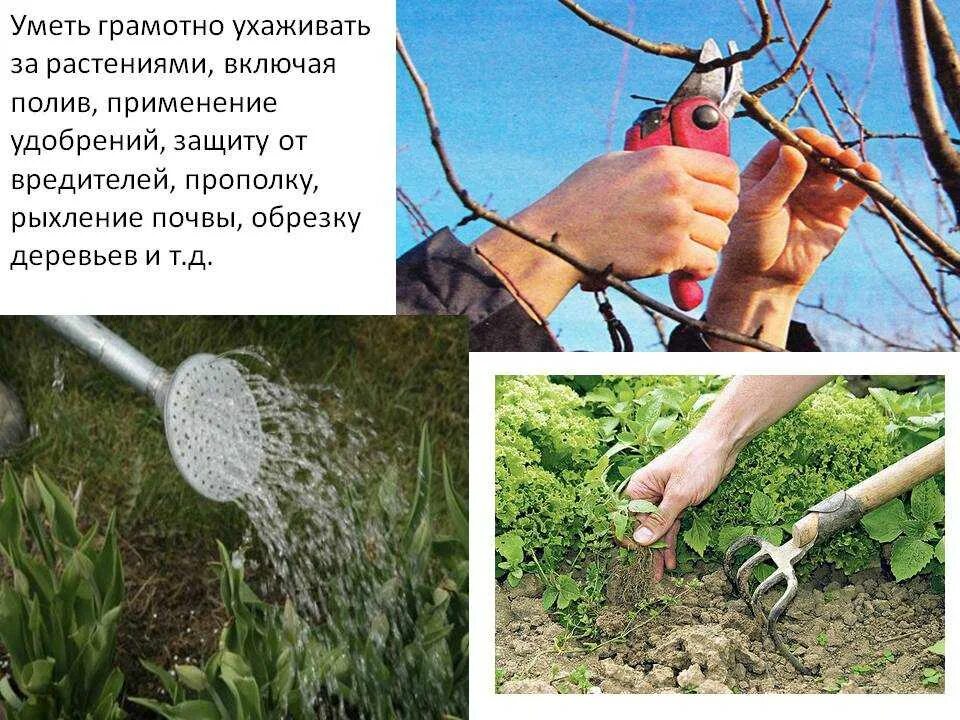 Уметь грамотно ухаживать за растениями, включая полив, применение удобрений, защиту от вредителей, прополку, рыхление почвы, обрезку деревьев и т.д.