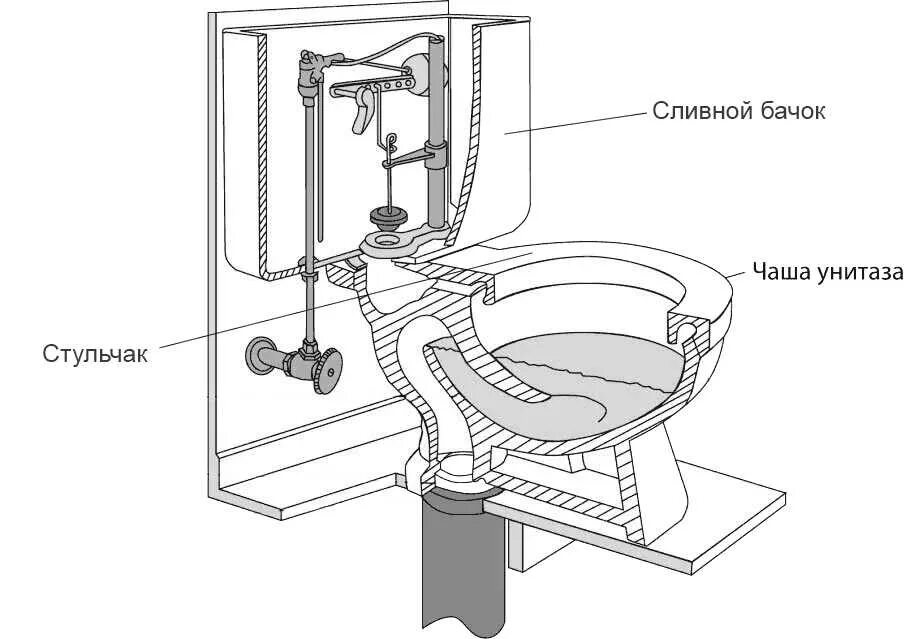 Сливной бачок

Чаша унитаза

Стульчак