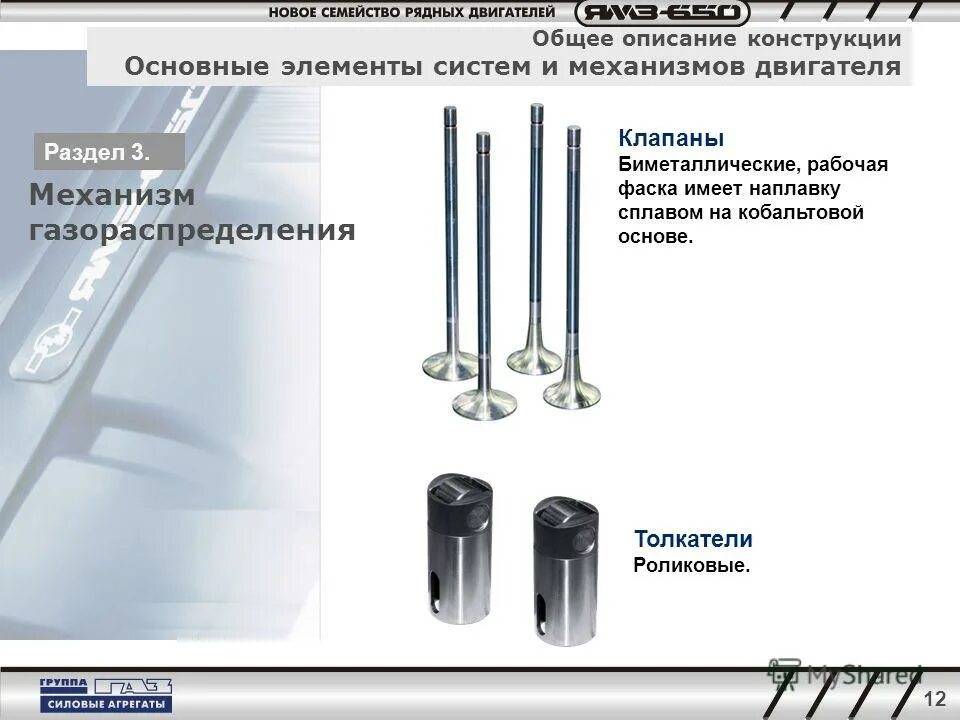 НОВОЕ СЕМЕЙСТВО РЯДНЫХ ДВИГАТЕЛЕЙ ЯМЗ-650

Общее описание конструкции

Основные элементы систем и механизмов двигателя

Раздел 3.

Механизм газораспределения

Клапаны

Биметаллические, рабочая фаска имеет наплавку сплавом на кобальтовой основе.

Толкатели

Роликовые.

ГРУППА ГАЗ

СИЛОВЫЕ АГРЕГАТЫ

MyShared

12