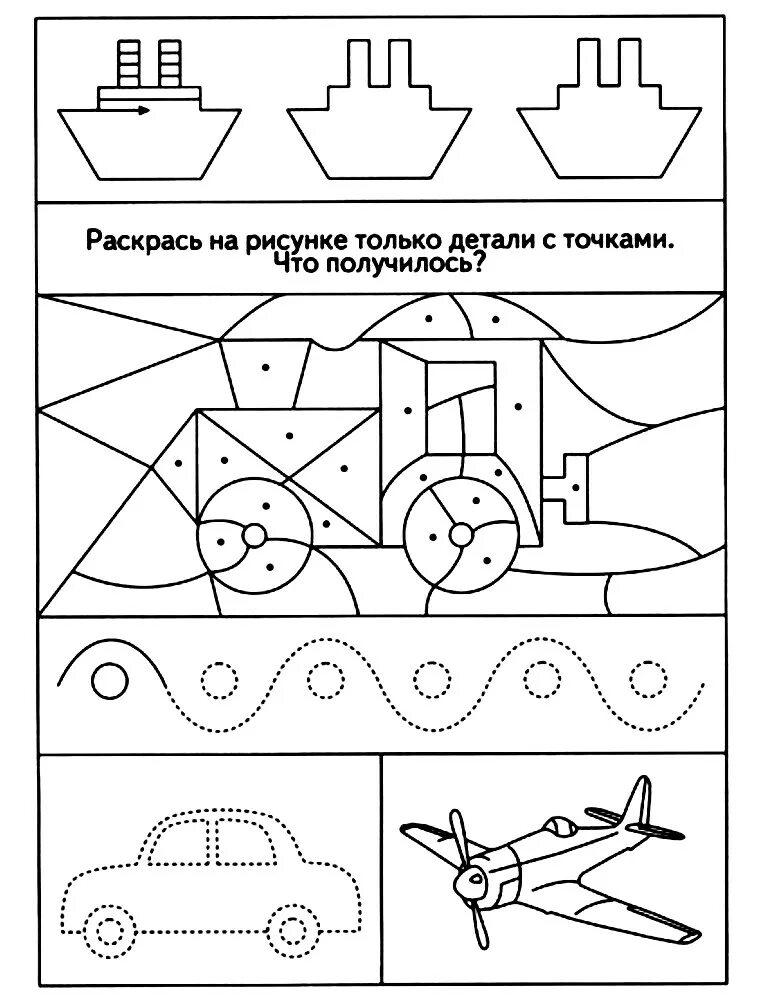 Раскрась на рисунке только детали с точками. Что получилось?