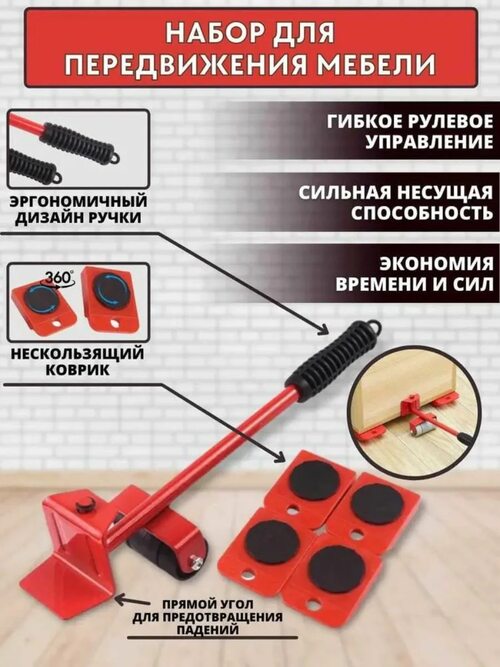 НАБОР ДЛЯ ПЕРЕДВИЖЕНИЯ МЕБЕЛИ

ГИБКОЕ РУЛЕВОЕ УПРАВЛЕНИЕ

СИЛЬНАЯ НЕСУЩАЯ СПОСОБНОСТЬ

ЭКОНОМИЯ ВРЕМЕНИ И СИЛ

ЭРГОНОМИЧНЫЙ ДИЗАЙН РУЧКИ

360°

НЕСКОЛЬЗЯЩИЙ КОВРИК

ПРЯМОЙ УГОЛ ДЛЯ ПРЕДОТВРАЩЕНИЯ ПАДЕНИЙ