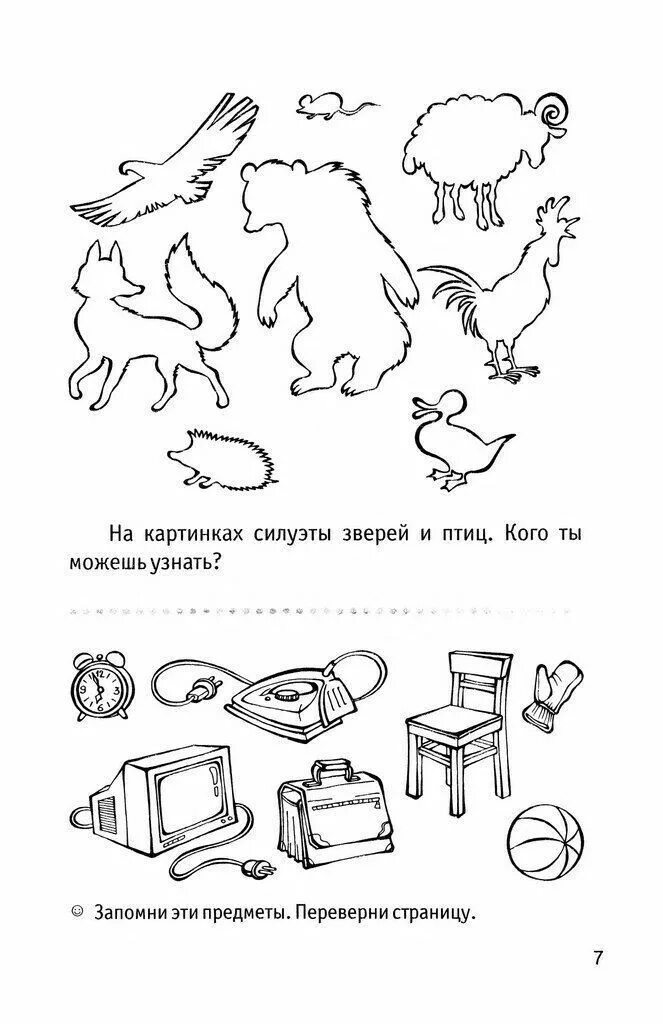 На картинках силуэты зверей и птиц. Кого ты можешь узнать?

☺ Запомни эти предметы. Переверни страницу.

7