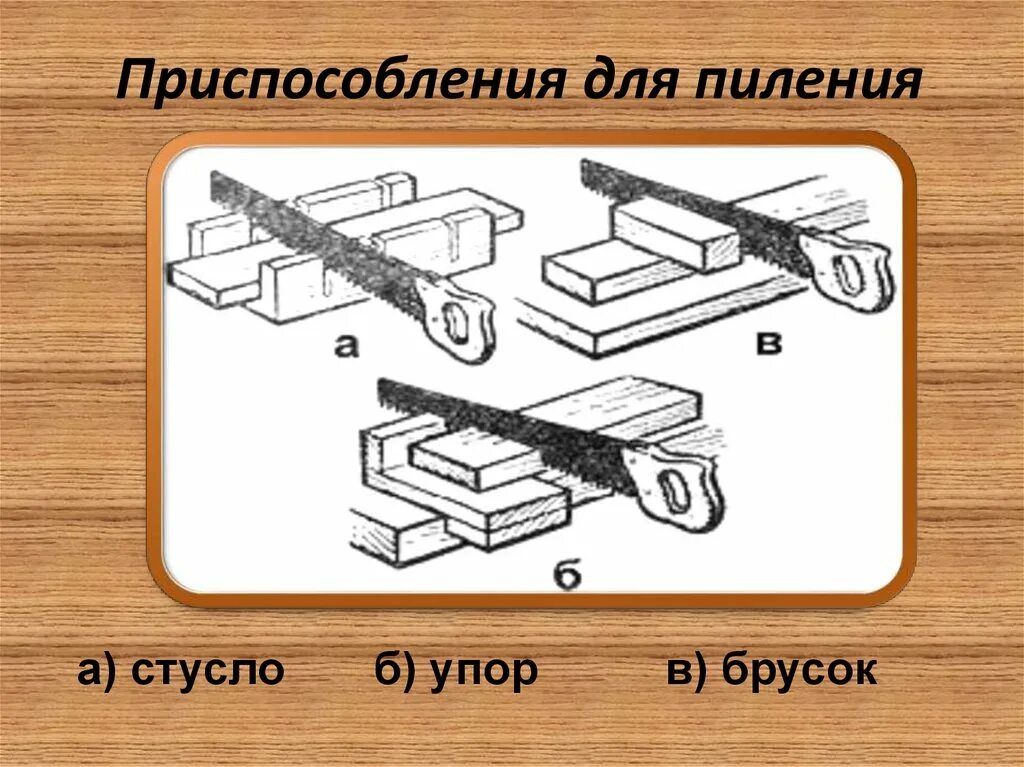 Приспособления для пиления

а

в

б

а) стусло б) упор в) брусок